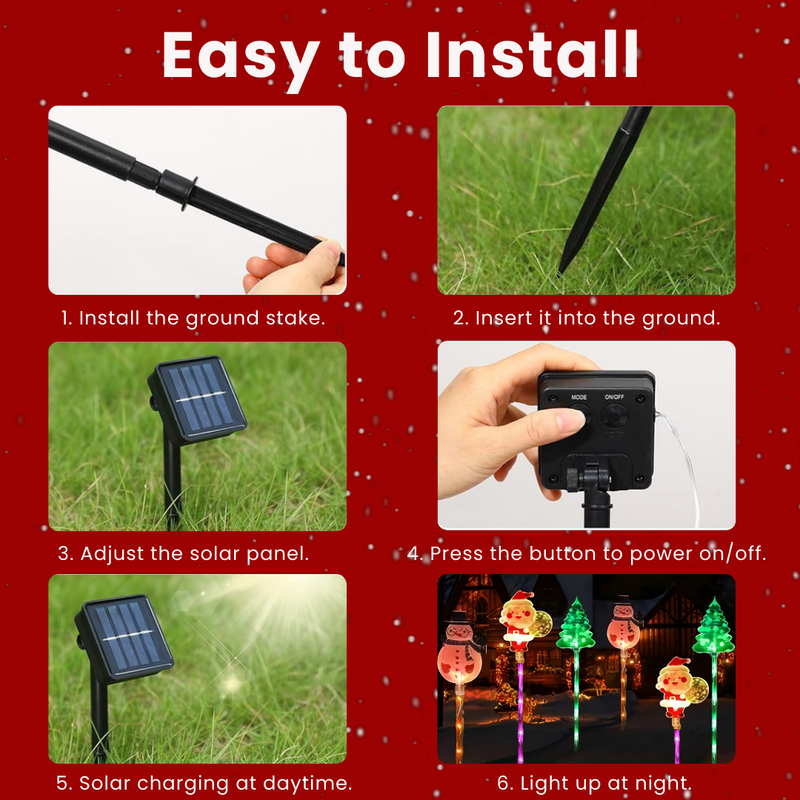 Easy to Install

1. Install the ground stake.

2. Insert it into the ground.

3. Adjust the solar panel.

MODE ON/OFF

4. Press the button to power on/off.

5. Solar charging at daytime.

6. Light up at night.