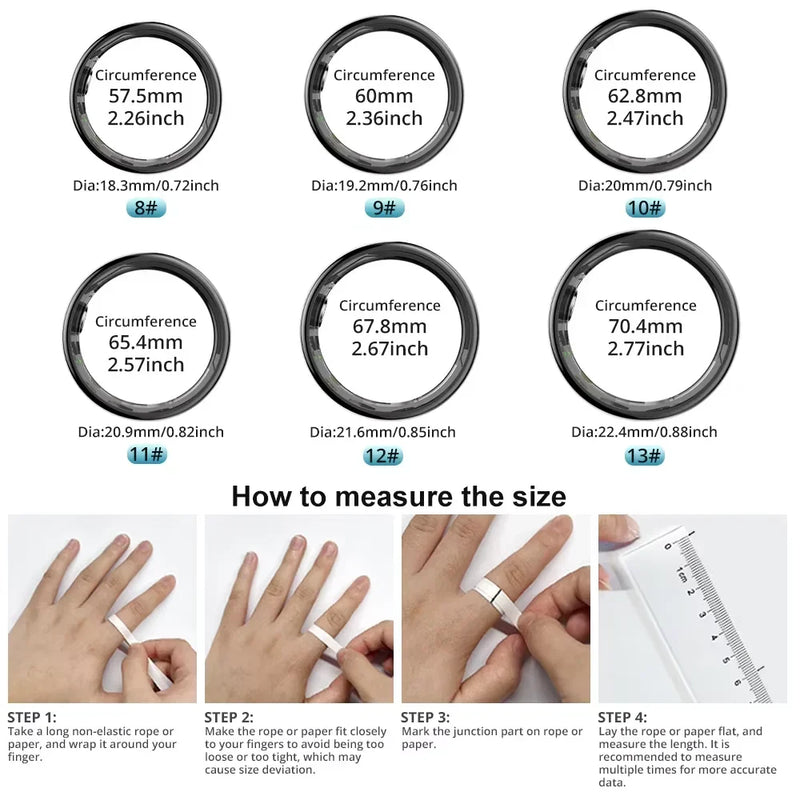 Circumference
57.5mm
2.26inch
Dia:18.3mm/0.72inch
8#

Circumference
60mm
2.36inch
Dia:19.2mm/0.76inch
9#

Circumference
62.8mm
2.47inch
Dia:20mm/0.79inch
10#

Circumference
65.4mm
2.57inch
Dia:20.9mm/0.82inch
11#

Circumference
67.8mm
2.67inch
Dia:21.6mm/0.85inch
12#

Circumference
70.4mm
2.77inch
Dia:22.4mm/0.88inch
13#

How to measure the size

0 1cm 2 3 4 5 6

STEP 1:
Take a long non-elastic rope or paper, and wrap it around your finger.

STEP 2:
Make the rope or paper fit closely to your fingers to avoid being too loose or too tight, which may cause size deviation.

STEP 3:
Mark the junction part on rope or paper.

STEP 4:
Lay the rope or paper flat, and measure the length. It is recommended to measure multiple times for more accurate data.